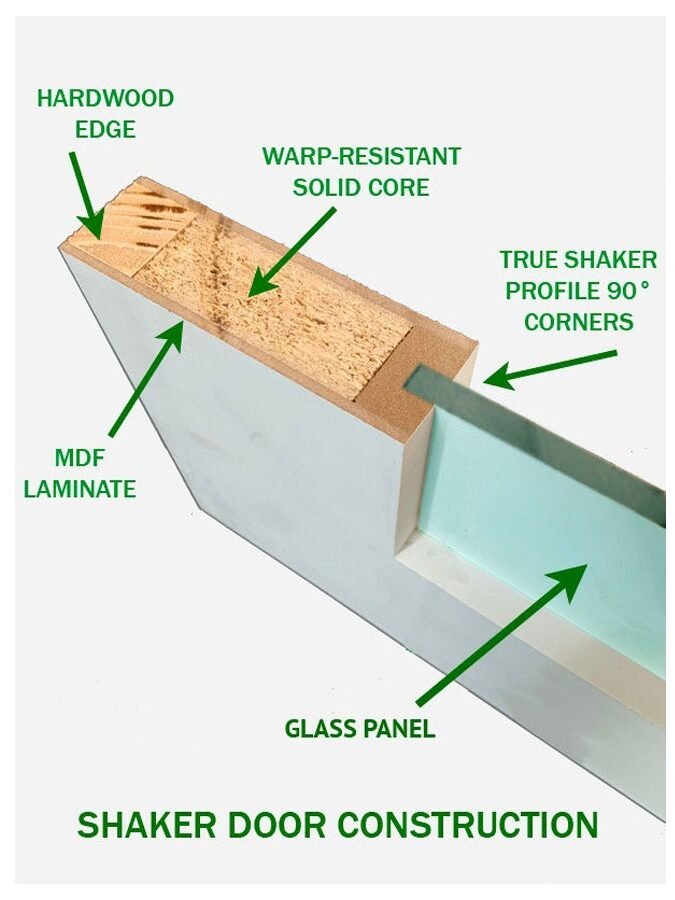 HARDWOOD EDGE

WARP-RESISTANT SOLID CORE

TRUE SHAKER PROFILE 90° CORNERS

MDF LAMINATE

GLASS PANEL

SHAKER DOOR CONSTRUCTION