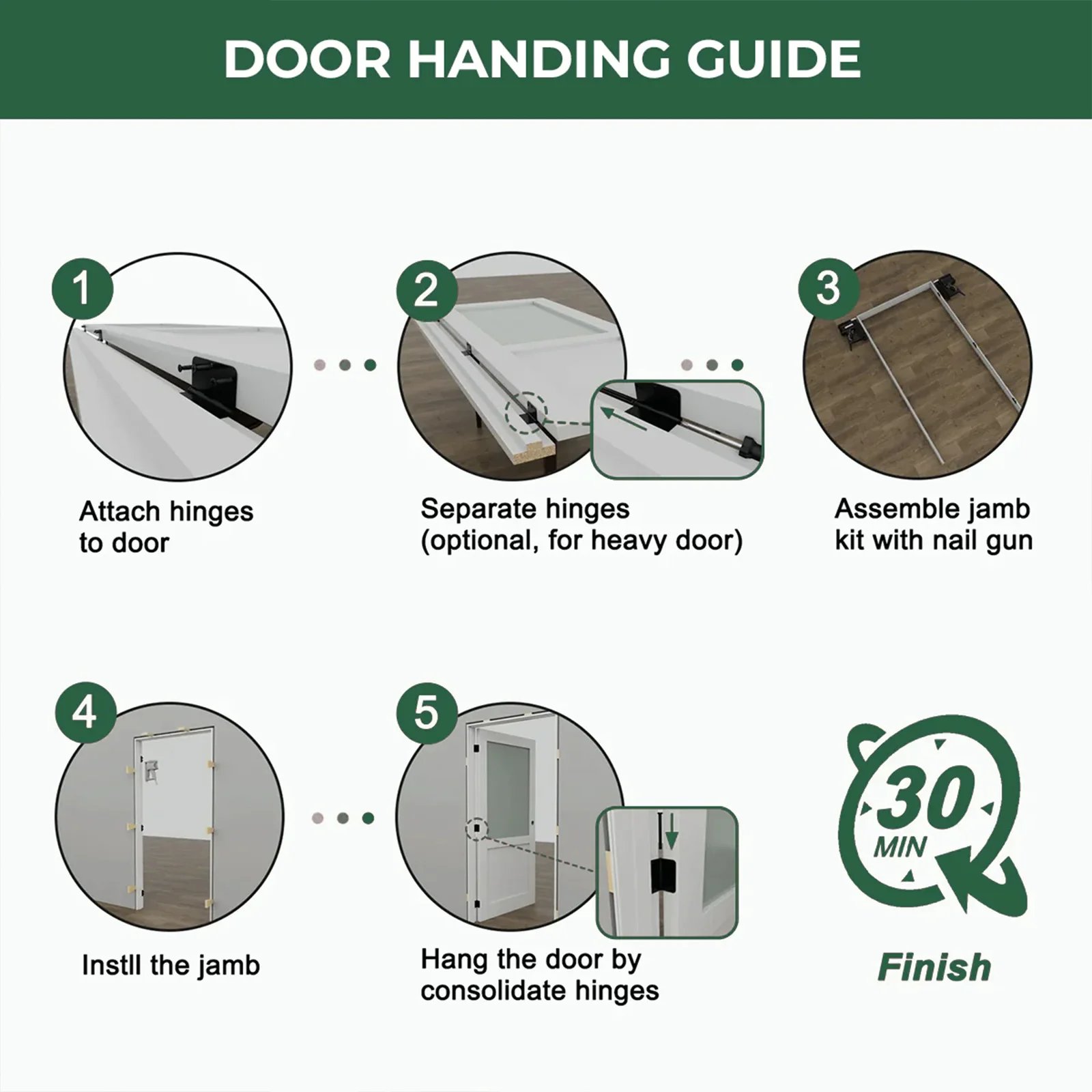 DOOR HANDING GUIDE

1

Attach hinges to door

2

Separate hinges (optional, for heavy door)

3

Assemble jamb kit with nail gun

4

Instll the jamb

5

Hang the door by consolidate hinges

30 MIN

Finish